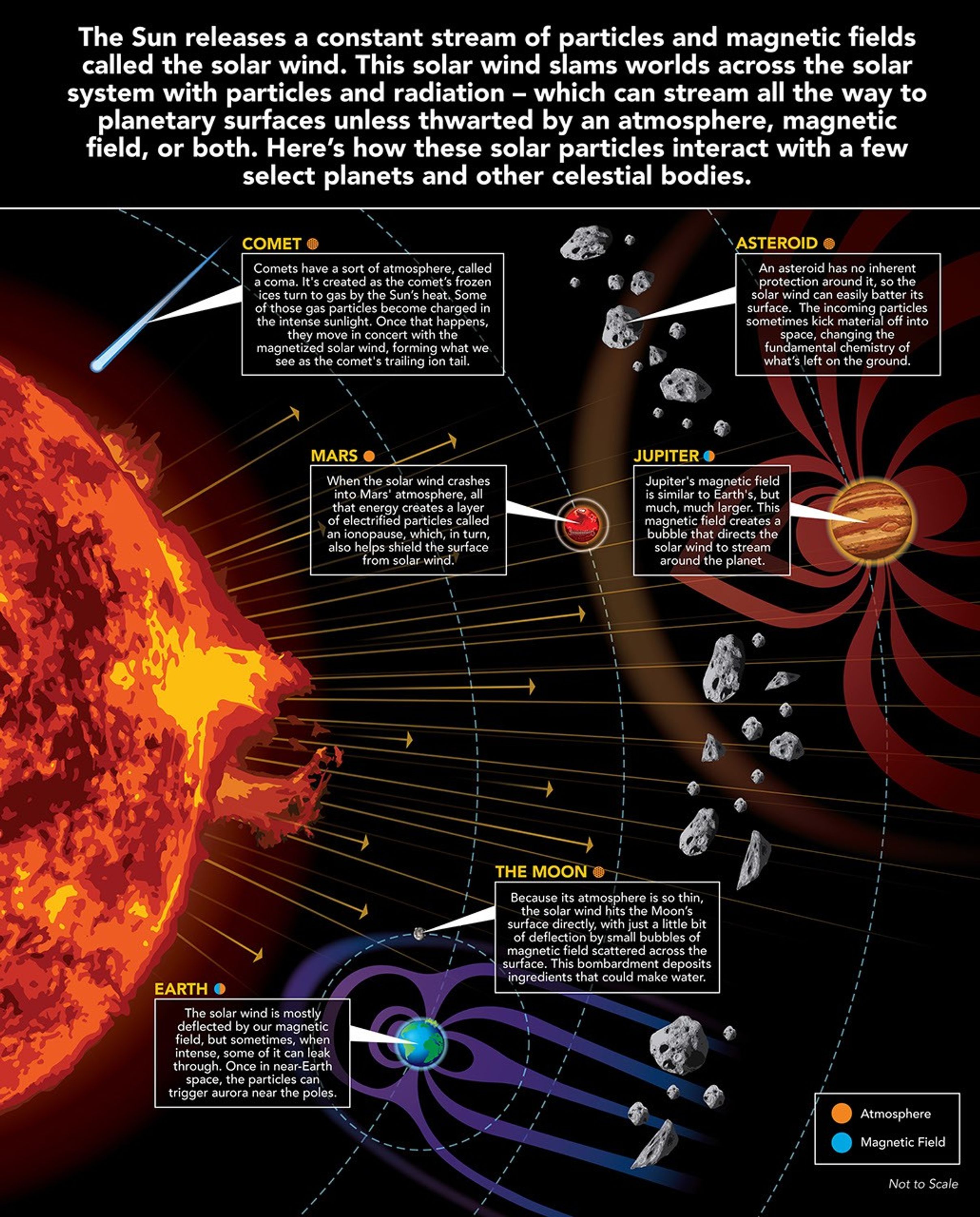 The Sun releases a constant stream of particles and magnetic fields called the solar wind. This solar wind slams worlds across the solar system with particles and radiation – which can stream all the way to planetary surfaces unless thwarted by an atmosphere, magnetic field, or both. Here's how these solar particles interact with a few select planets and other celestial bodies.

COMET

Comets have a sort of atmosphere, called a coma. It's created as the comet's frozen ices turn to gas by the Sun's heat. Some of those gas particles become charged in the intense sunlight. Once that happens, they move in concert with the magnetized solar wind, forming what we see as the comet's trailing ion tail.

ASTEROID

An asteroid has no inherent protection around it, so the solar wind can easily batter its surface. The incoming particles sometimes kick material off into space, changing the fundamental chemistry of what's left on the ground.

MARS

When the solar wind crashes into Mars' atmosphere, all that energy creates a layer of electrified particles called an ionopause, which, in turn, also helps shield the surface from solar wind.

JUPITER

Jupiter's magnetic field is similar to Earth's, but much, much larger. This magnetic field creates a bubble that directs the solar wind to stream around the planet.

THE MOON

Because its atmosphere is so thin, the solar wind hits the Moon's surface directly, with just a little bit of deflection by small bubbles of magnetic field scattered across the surface. This bombardment deposits ingredients that could make water.

EARTH

The solar wind is mostly deflected by our magnetic field, but sometimes, when intense, some of it can leak through. Once in near-Earth space, the particles can trigger aurora near the poles.

Atmosphere

Magnetic Field

Not to Scale